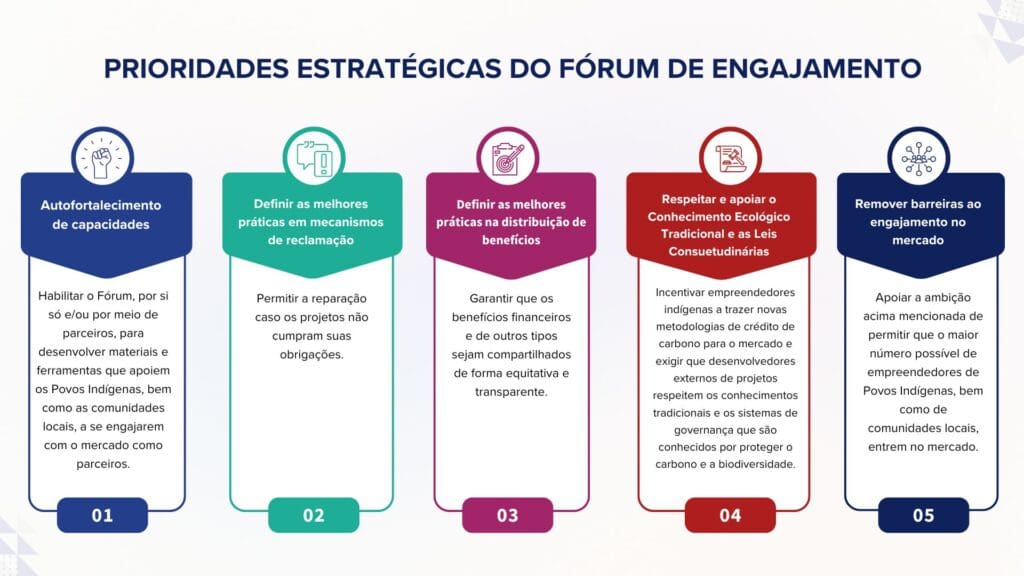 PRIORIDADES ESTRATÉGICAS DO FÓRUM DE ENGAJAMENTO

Autofortalecimento de capacidades

Habilitar o Fórum, por si só e/ou por meio de parceiros, para desenvolver materiais e ferramentas que apoiem os Povos Indígenas, bem como as comunidades locais, a se engajarem com o mercado como parceiros.

01

Definir as melhores práticas em mecanismos de reclamação

Permitir a reparação caso os projetos não cumpram suas obrigações.

02

Definir as melhores práticas na distribuição de benefícios

Garantir que os benefícios financeiros e de outros tipos sejam compartilhados de forma equitativa e transparente.

03

Respeitar e apoiar o Conhecimento Ecológico Tradicional e as Leis Consuetudinárias

Incentivar empreendedores indígenas a trazer novas metodologias de crédito de carbono para o mercado e exigir que desenvolvedores externos de projetos respeitem os conhecimentos tradicionais e os sistemas de governança que são conhecidos por proteger o carbono e a biodiversidade.

04

Remover barreiras ao engajamento no mercado

Apoiar a ambição acima mencionada de permitir que o maior número possível de empreendedores de Povos Indígenas, bem como de comunidades locais, entrem no mercado.

05